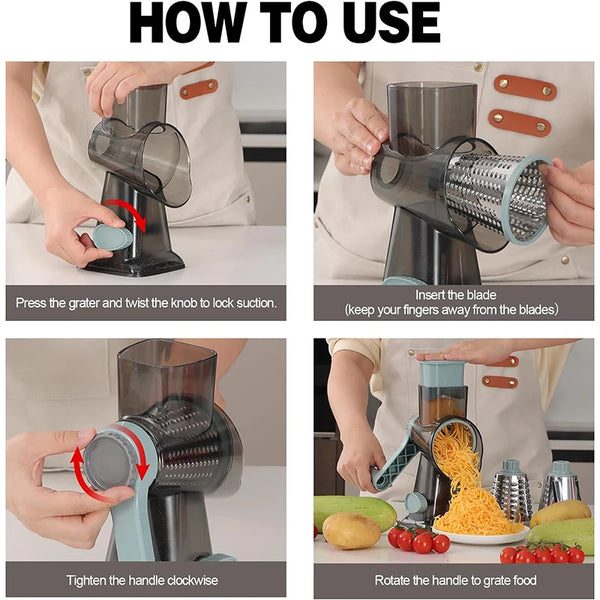 HOW TO USE

Press the grater and twist the knob to lock suction.

Insert the blade
(keep your fingers away from the blades)

Tighten the handle clockwise

Rotate the handle to grate food